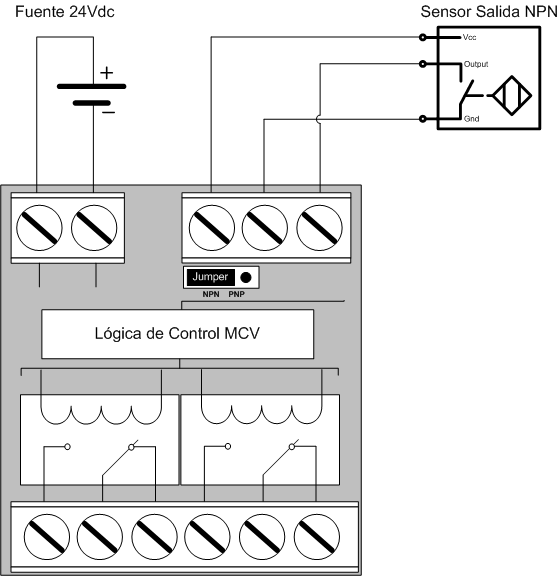 Fuente 24Vdc

Sensor Salida NPN

Vcc

Output

Gnd

+

−

Jumper

NPN PNP

Lógica de Control MCV